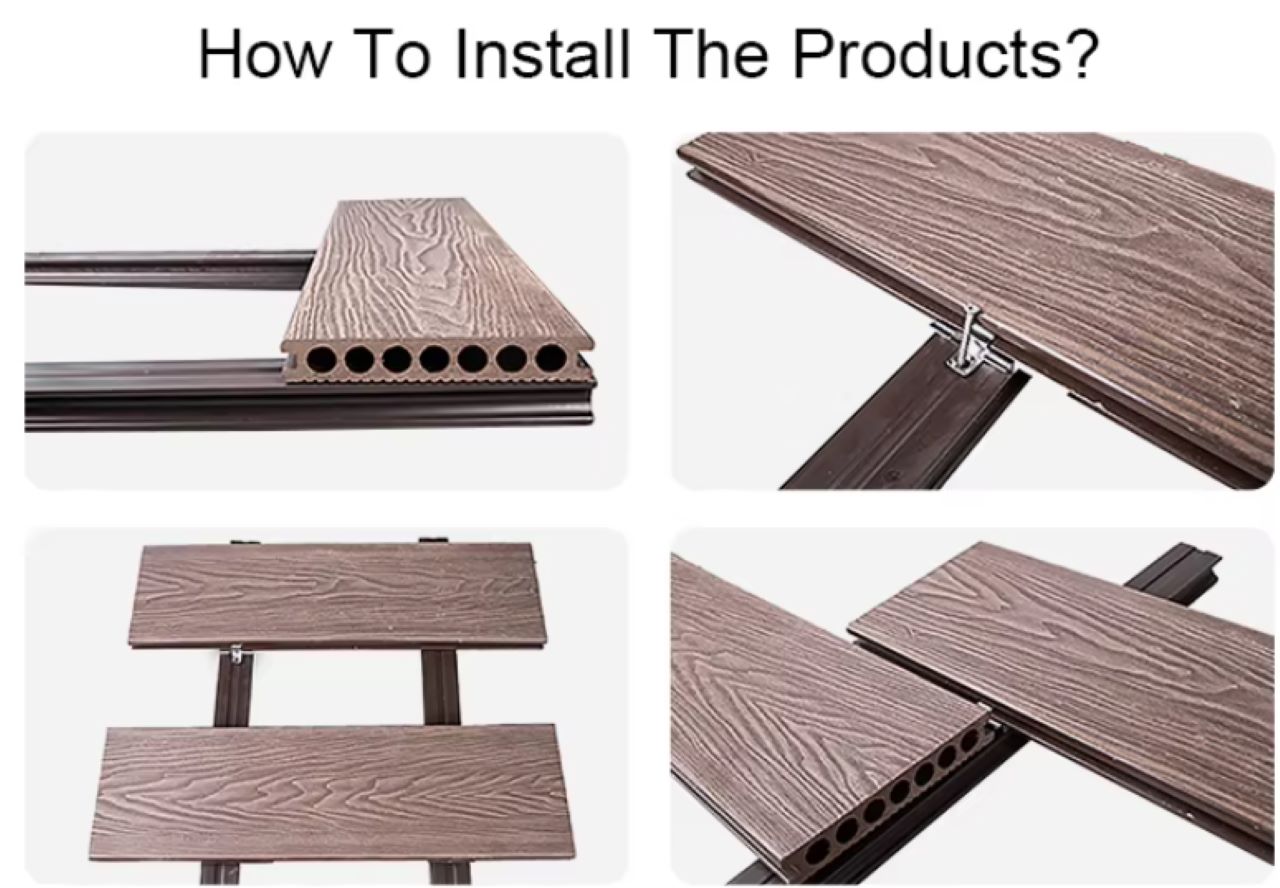 How To Install The Products?